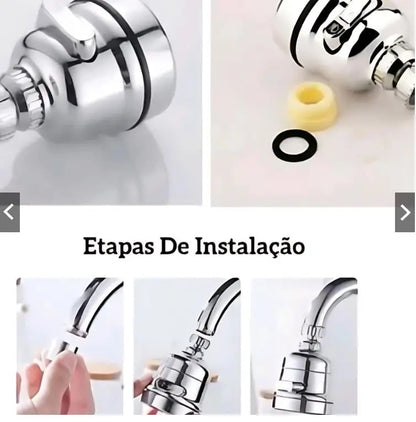 Etapas De Instalação