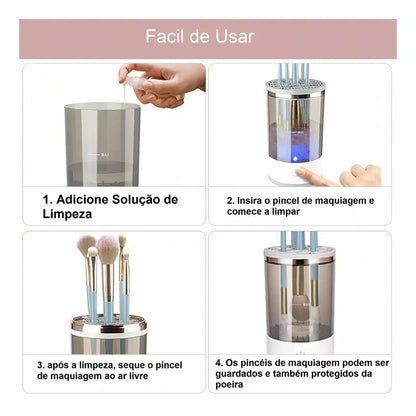 Facil de Usar

1. Adicione Solução de Limpeza

2. Insira o pincel de maquiagem e comece a limpar

3. após a limpeza, seque o pincel de maquiagem ao ar livre

4. Os pincéis de maquiagem podem ser guardados e também protegidos da poeira