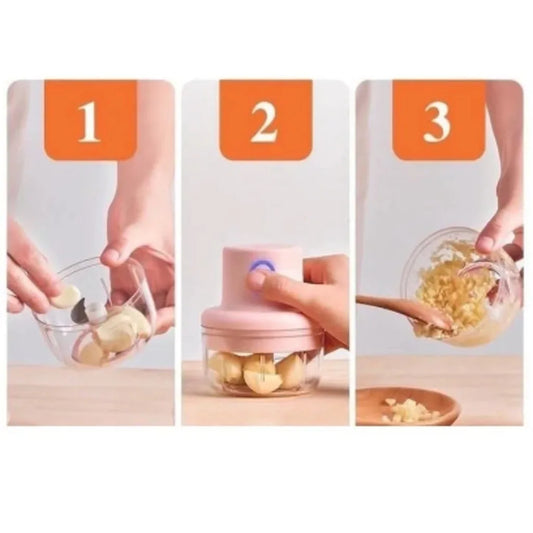 1

2

3