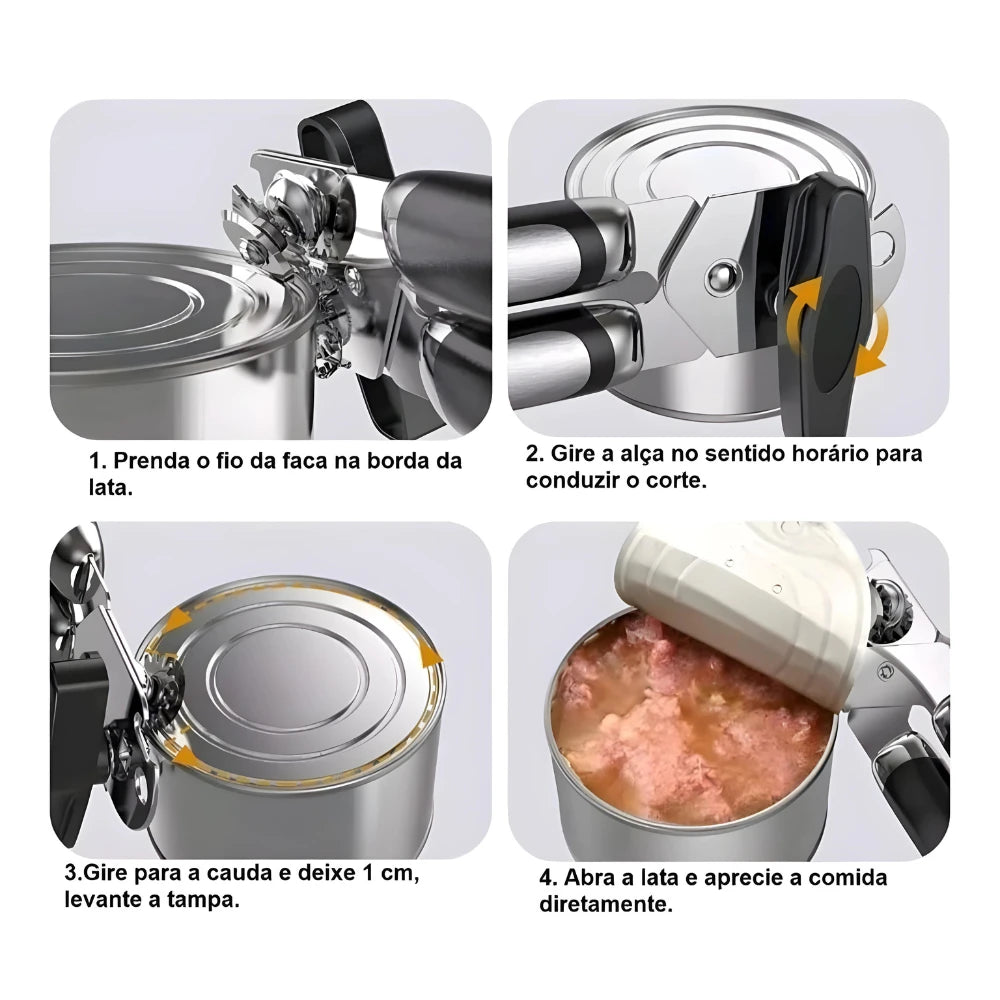 1. Prenda o fio da faca na borda da lata.

2. Gire a alça no sentido horário para conduzir o corte.

3.Gire para a cauda e deixe 1 cm, levante a tampa.

4. Abra a lata e aprecie a comida diretamente.